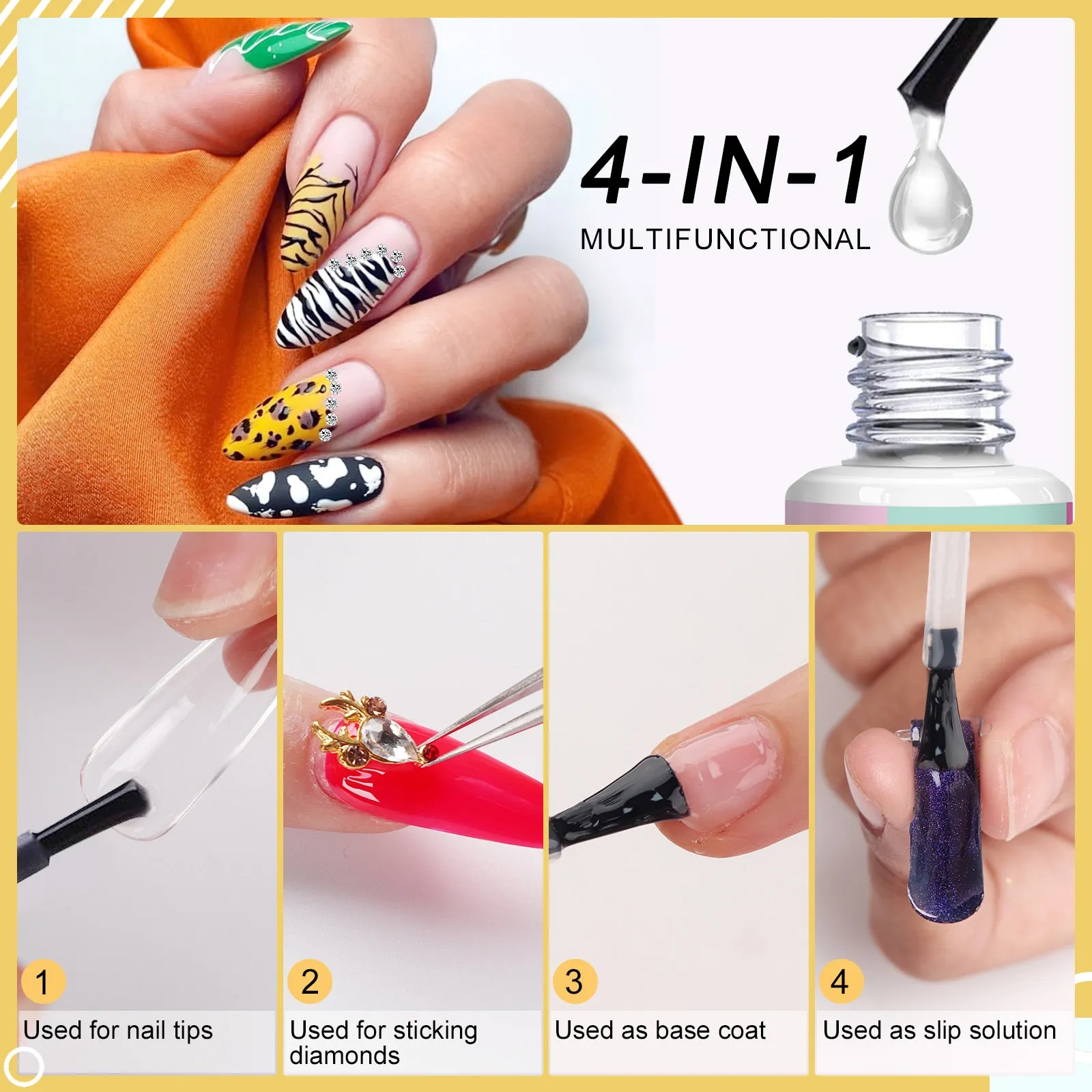 4-IN-1
MULTIFUNCTIONAL

1
Used for nail tips

2
Used for sticking diamonds

3
Used as base coat

4
Used as slip solution